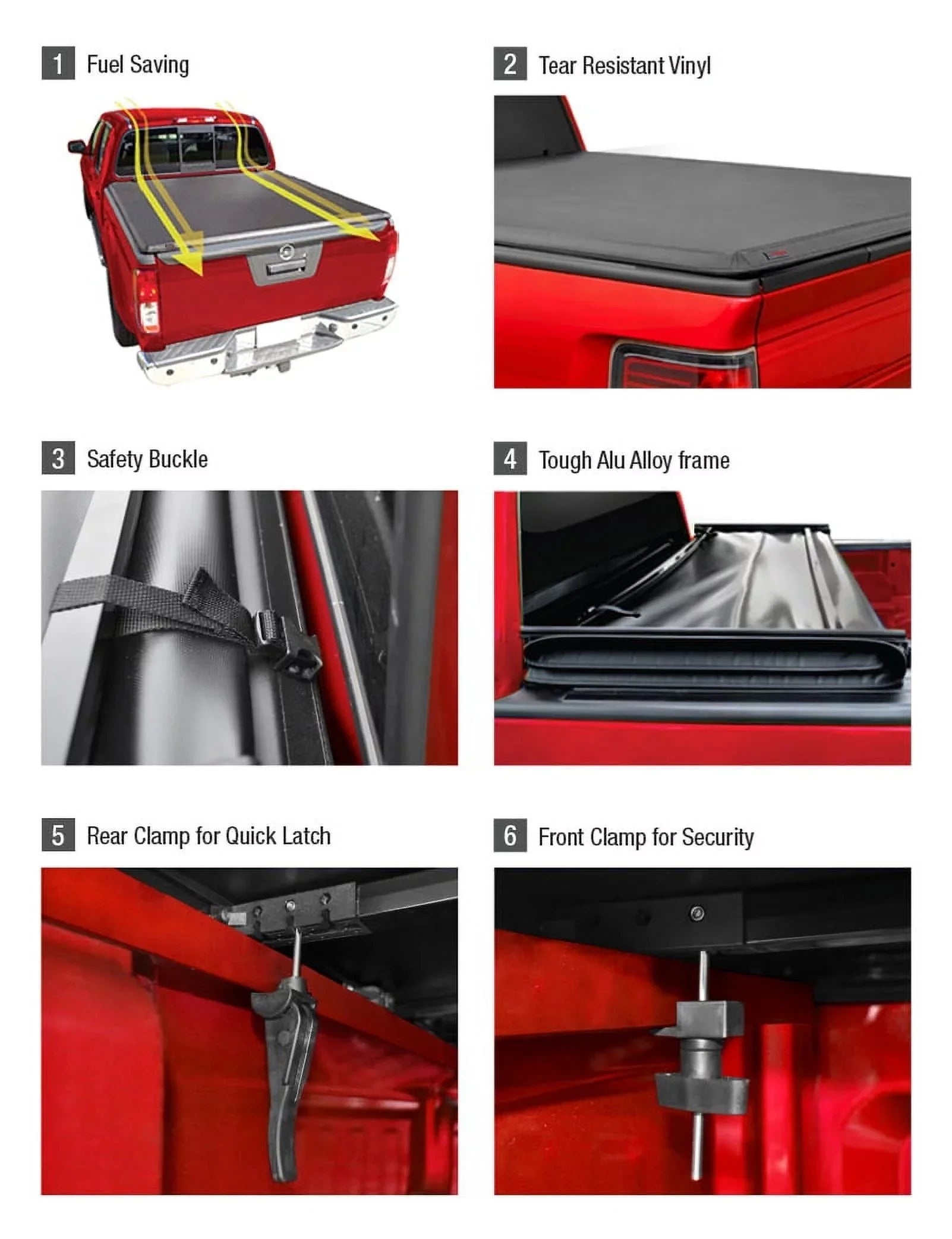 1 Fuel Saving

2 Tear Resistant Vinyl

3 Safety Buckle

4 Tough Alu Alloy frame

5 Rear Clamp for Quick Latch

6 Front Clamp for Security